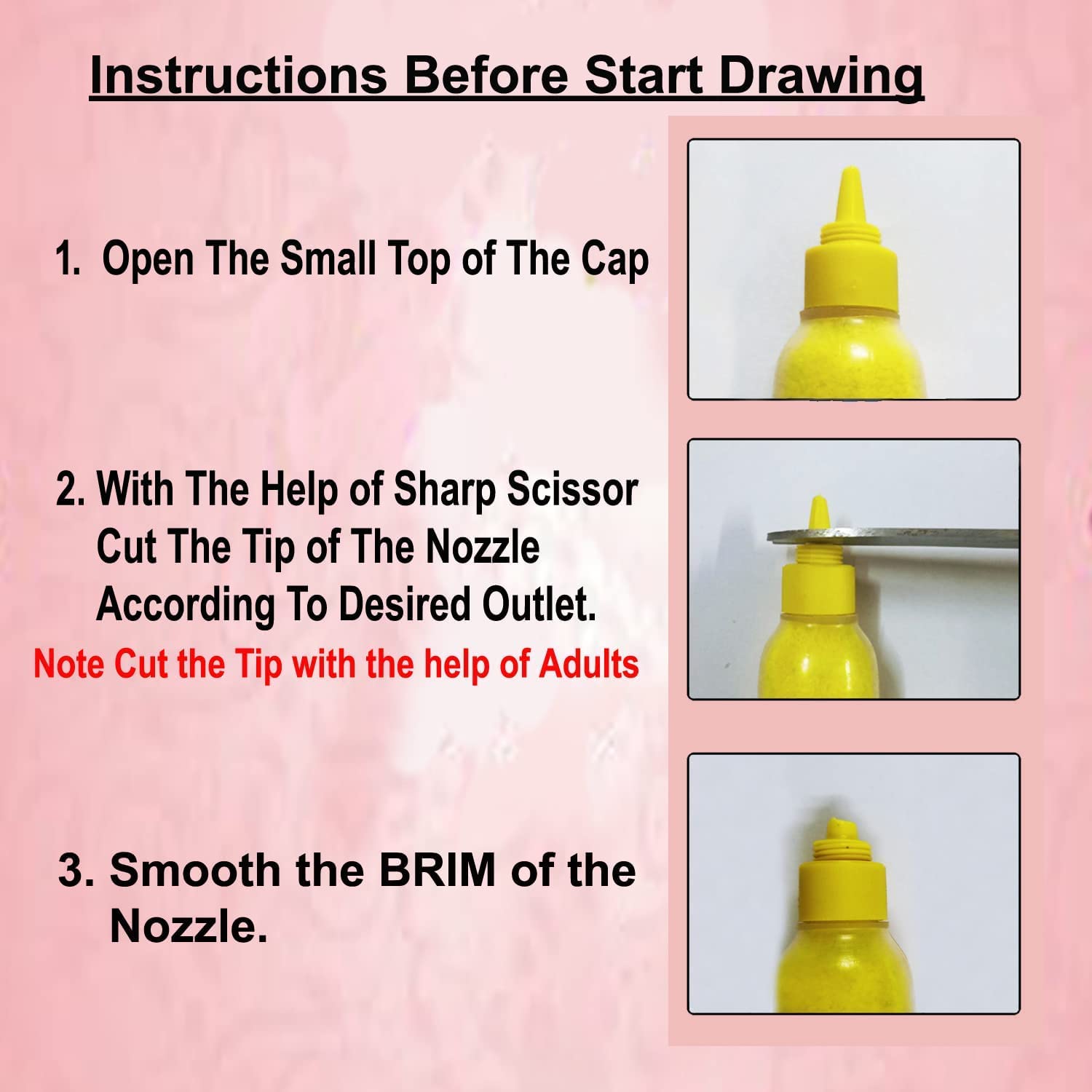 Instructions Before Start Drawing

1. Open The Small Top of The Cap

2. With The Help of Sharp Scissor Cut The Tip of The Nozzle According To Desired Outlet.

Note Cut the Tip with the help of Adults

3. Smooth the BRIM of the Nozzle.